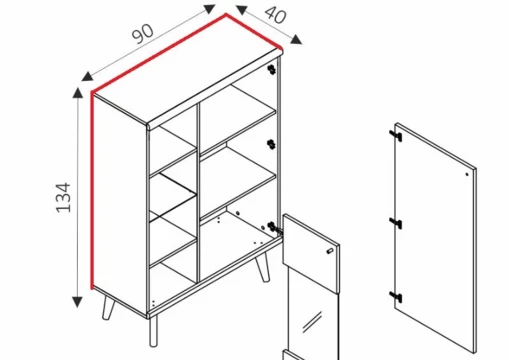 90
40
134