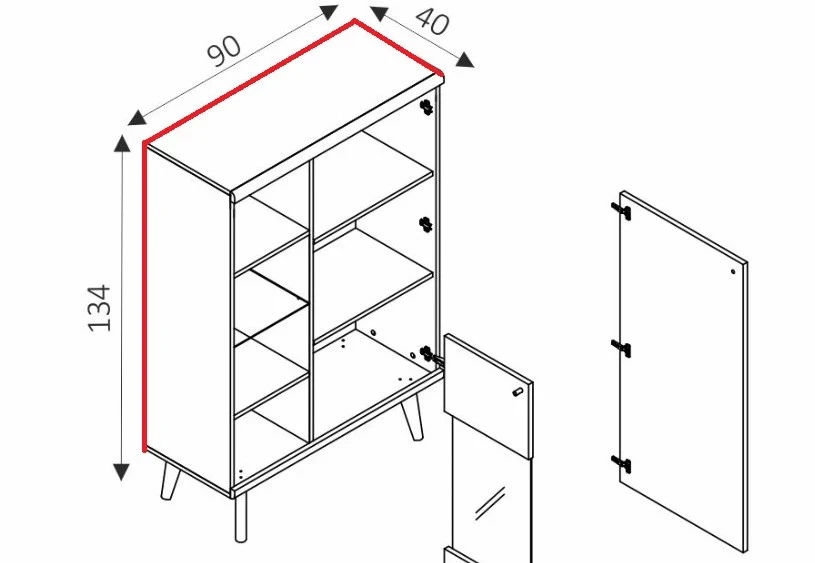 90
40
134