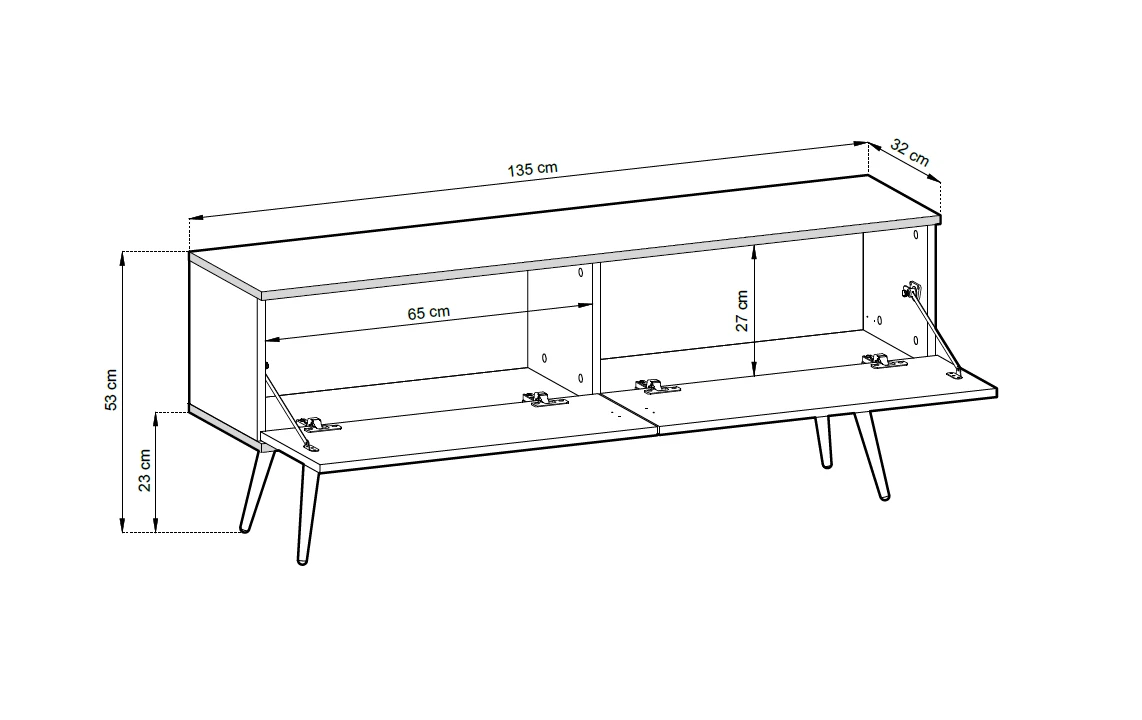 135 cm
32 cm
65 cm
27 cm
53 cm
23 cm